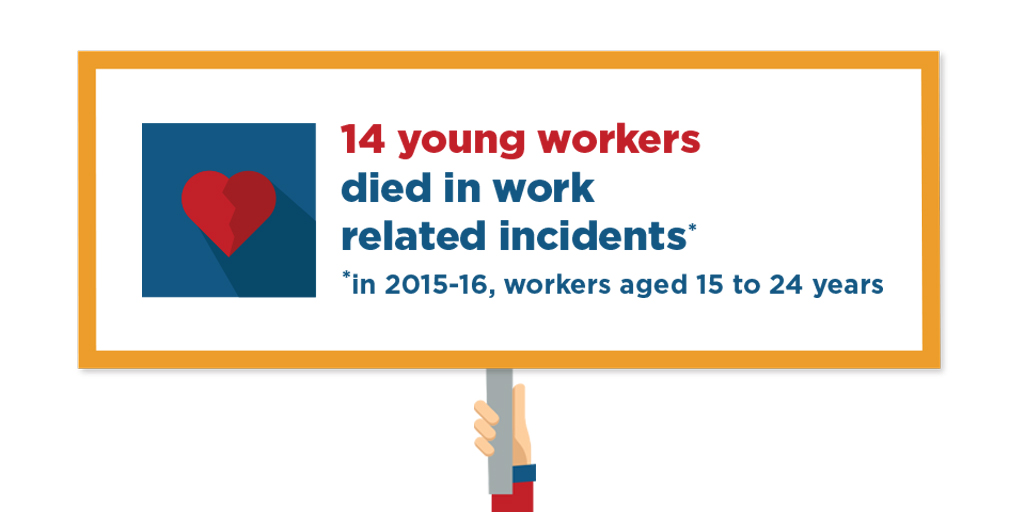 14 young workers died in work related incidents*

*in 2015-16, workers aged 15 to 24 years