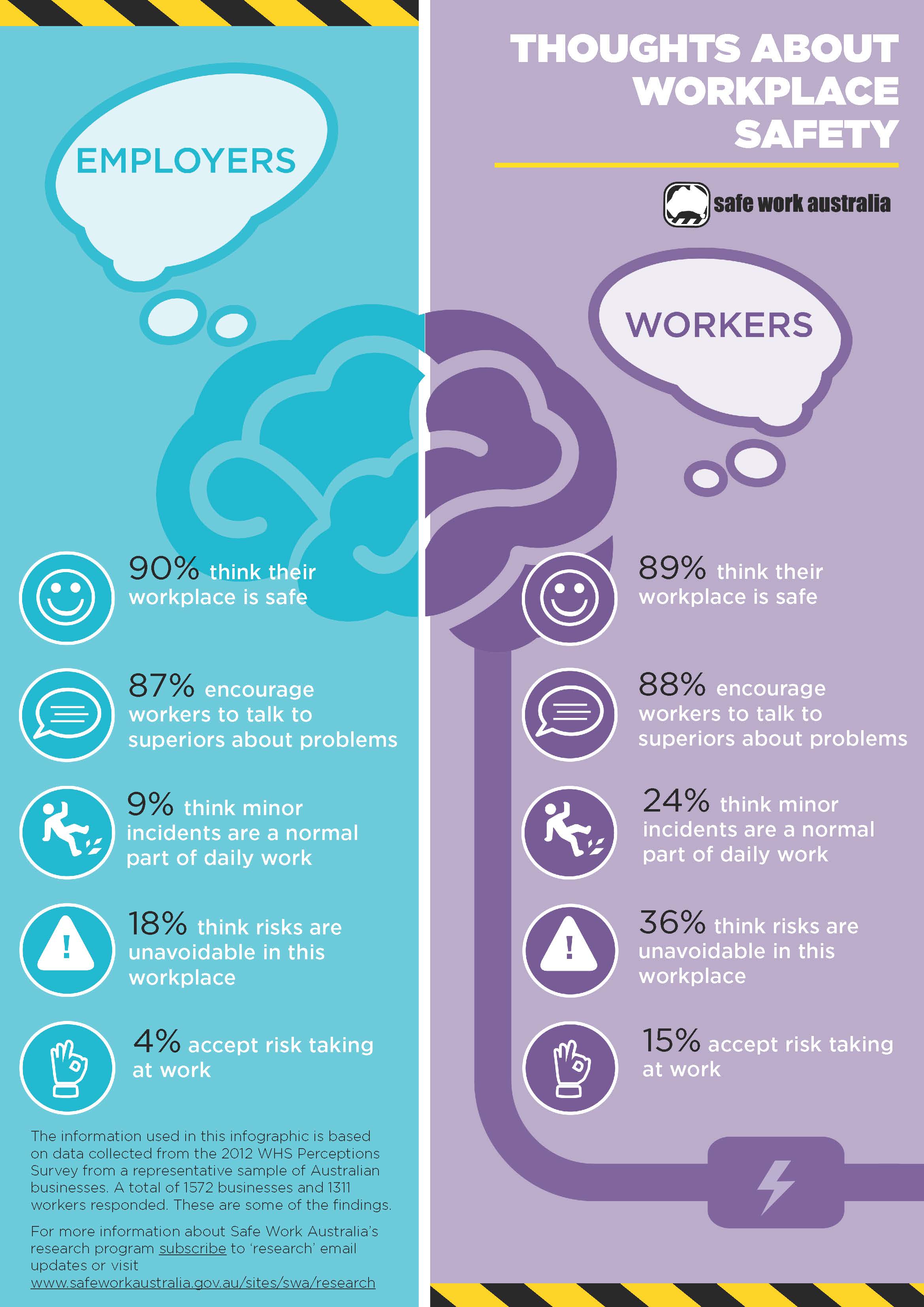 THOUGHTS ABOUT WORKPLACE SAFETY

safe work australia

EMPLOYERS

90% think their workplace is safe

87% encourage workers to talk to superiors about problems

9% think minor incidents are a normal part of daily work

18% think risks are unavoidable in this workplace

4% accept risk taking at work

The information used in this infographic is based on data collected from the 2012 WHS Perceptions Survey from a representative sample of Australian businesses. A total of 1572 businesses and 1311 workers responded. These are some of the findings.

For more information about Safe Work Australia's research program subscribe to 'research' email updates or visit www.safeworkaustralia.gov.au/sites/swa/research

WORKERS

89% think their workplace is safe

88% encourage workers to talk to superiors about problems

24% think minor incidents are a normal part of daily work

36% think risks are unavoidable in this workplace

15% accept risk taking at work