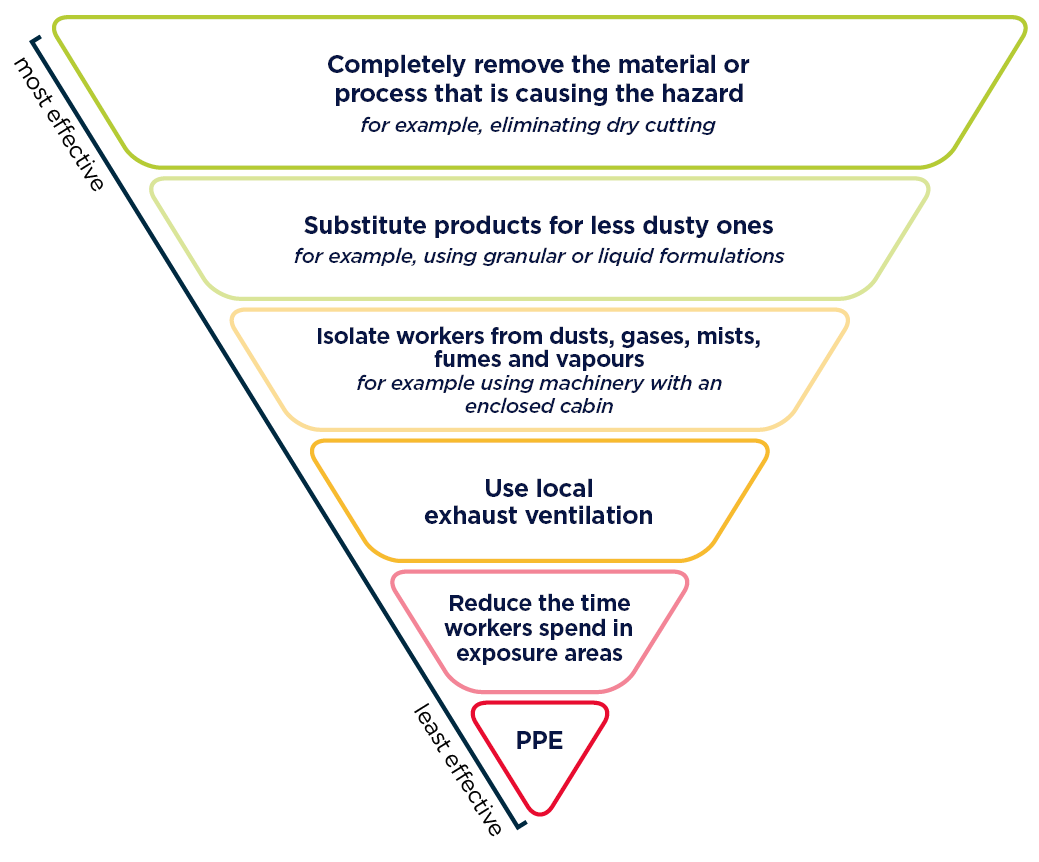 most effective

Completely remove the material or process that is causing the hazard
for example, eliminating dry cutting

Substitute products for less dusty ones
for example, using granular or liquid formulations

Isolate workers from dusts, gases, mists, fumes and vapours
for example using machinery with an enclosed cabin

Use local exhaust ventilation

Reduce the time workers spend in exposure areas

PPE

least effective