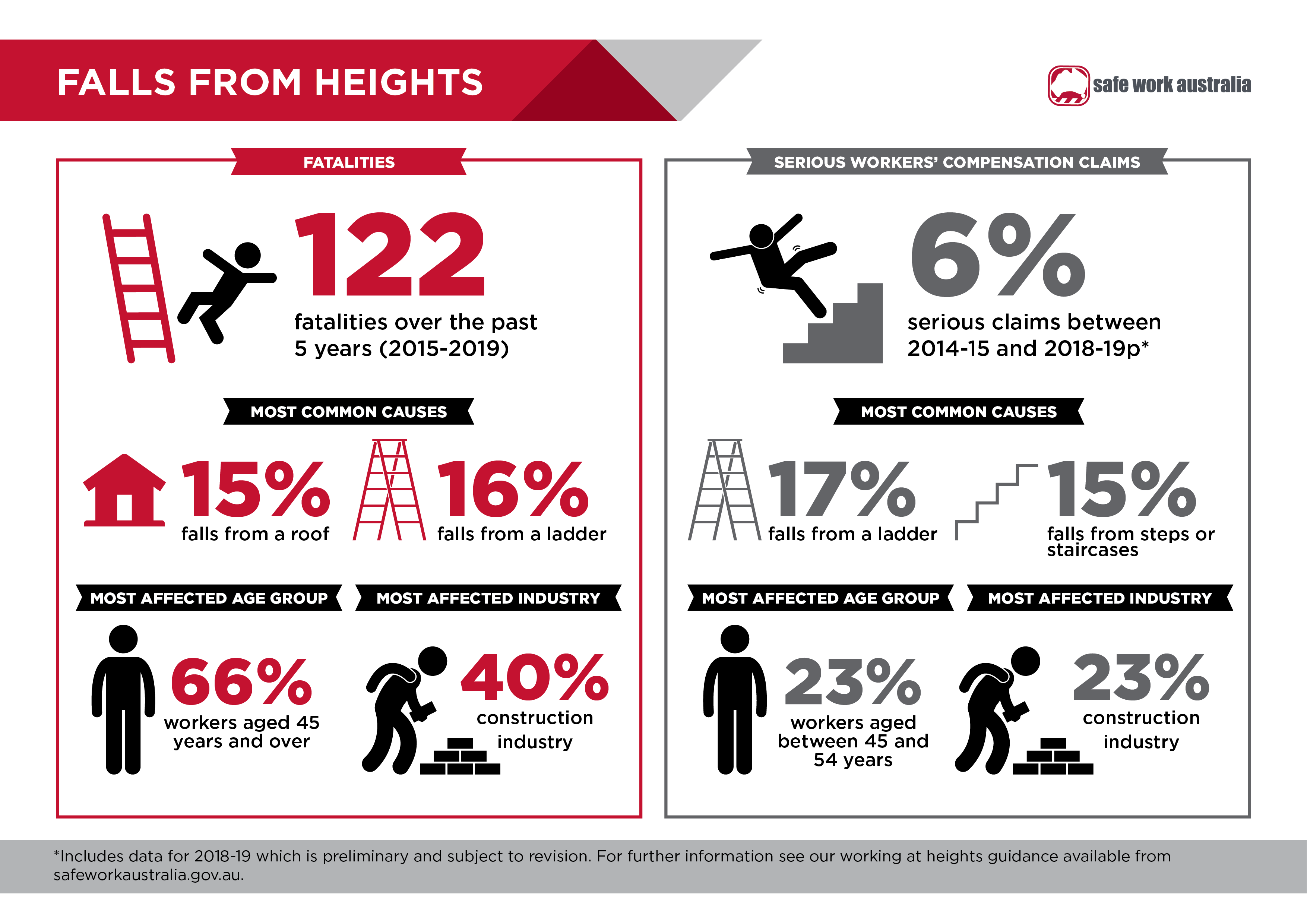 FALLS FROM HEIGHTS

safe work australia

FATALITIES

122

fatalities over the past 5 years (2015-2019)

MOST COMMON CAUSES

15%
falls from a roof

16%
falls from a ladder

MOST AFFECTED AGE GROUP

66%
workers aged 45 years and over

MOST AFFECTED INDUSTRY

40%
construction industry

SERIOUS WORKERS' COMPENSATION CLAIMS

6%

serious claims between 2014-15 and 2018-19p*

MOST COMMON CAUSES

17%
falls from a ladder

15%
falls from steps or staircases

MOST AFFECTED AGE GROUP

23%
workers aged between 45 and 54 years

MOST AFFECTED INDUSTRY

23%
construction industry

*Includes data for 2018-19 which is preliminary and subject to revision. For further information see our working at heights guidance available from safeworkaustralia.gov.au.